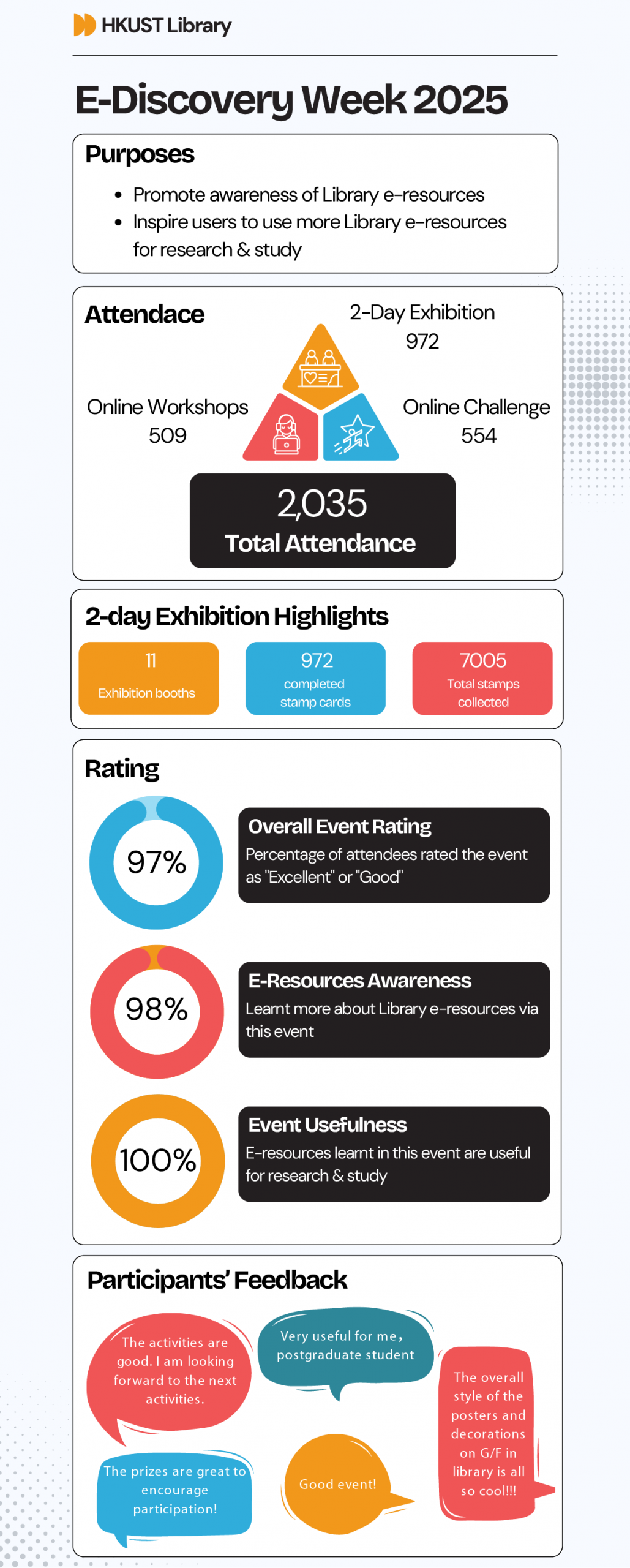 HKUST Library

E-Discovery Week 2025

Purposes

- Promote awareness of Library e-resources
- Inspire users to use more Library e-resources for research & study

Attendace

2-Day Exhibition
972

Online Workshops
509

Online Challenge
554

2,035
Total Attendance

2-day Exhibition Highlights

11
Exhibition booths

972
completed stamp cards

7005
Total stamps collected

Rating

97%
Overall Event Rating
Percentage of attendees rated the event as "Excellent" or "Good"

98%
E-Resources Awareness
Learnt more about Library e-resources via this event

100%
Event Usefulness
E-resources learnt in this event are useful for research & study

Participants' Feedback

The activities are good. I am looking forward to the next activities.

Very useful for me, postgraduate student

The overall style of the posters and decorations on G/F in library is all so cool!!!

The prizes are great to encourage participation!

Good event!